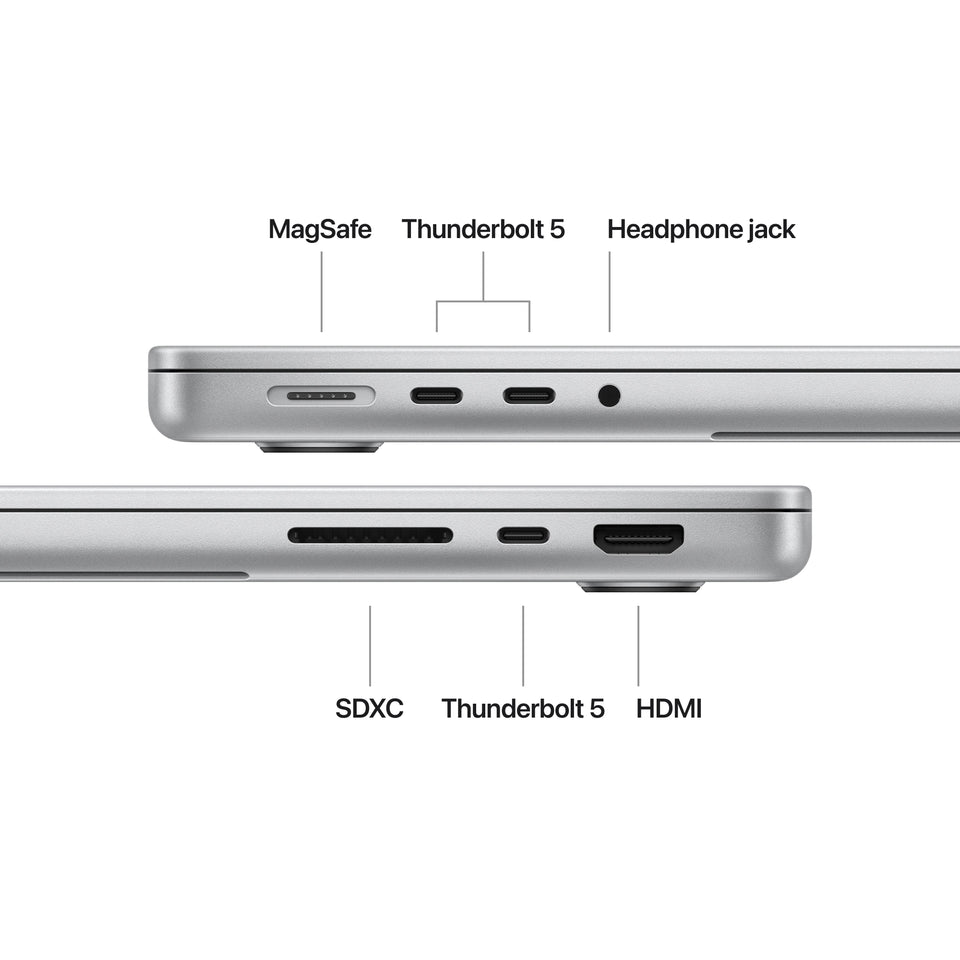 MagSafe Thunderbolt 5 Headphone jack

SDXC Thunderbolt 5 HDMI